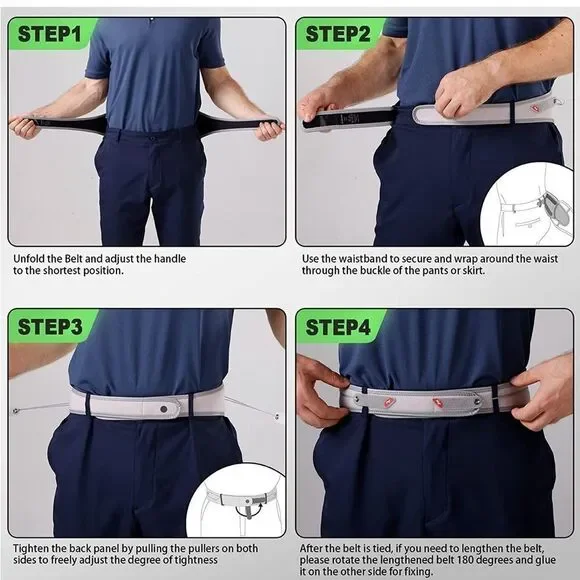 STEP1

Unfold the Belt and adjust the handle to the shortest position.

STEP2

Use the waistband to secure and wrap around the waist through the buckle of the pants or skirt.

STEP3

Tighten the back panel by pulling the pullers on both sides to freely adjust the degree of tightness

STEP4

After the belt is tied, if you need to lengthen the belt, please rotate the lengthened belt 180 degrees and glue it on the other side for fixing.